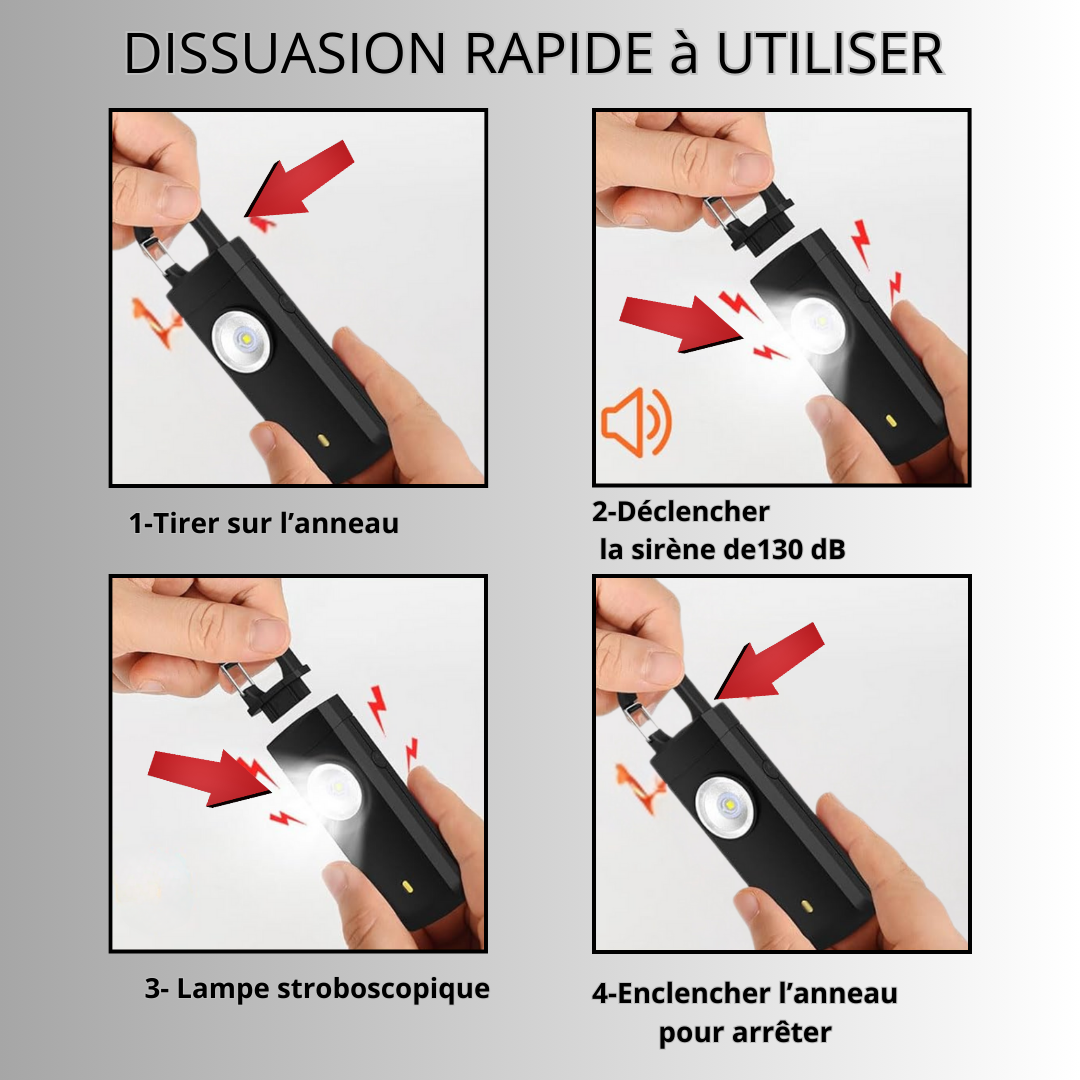 DISSUASION RAPIDE à UTILISER

1-Tirer sur l’anneau

2-Déclencher
la sirène de130 dB

3- Lampe stroboscopique

4-Enclencher l’anneau
pour arrêter